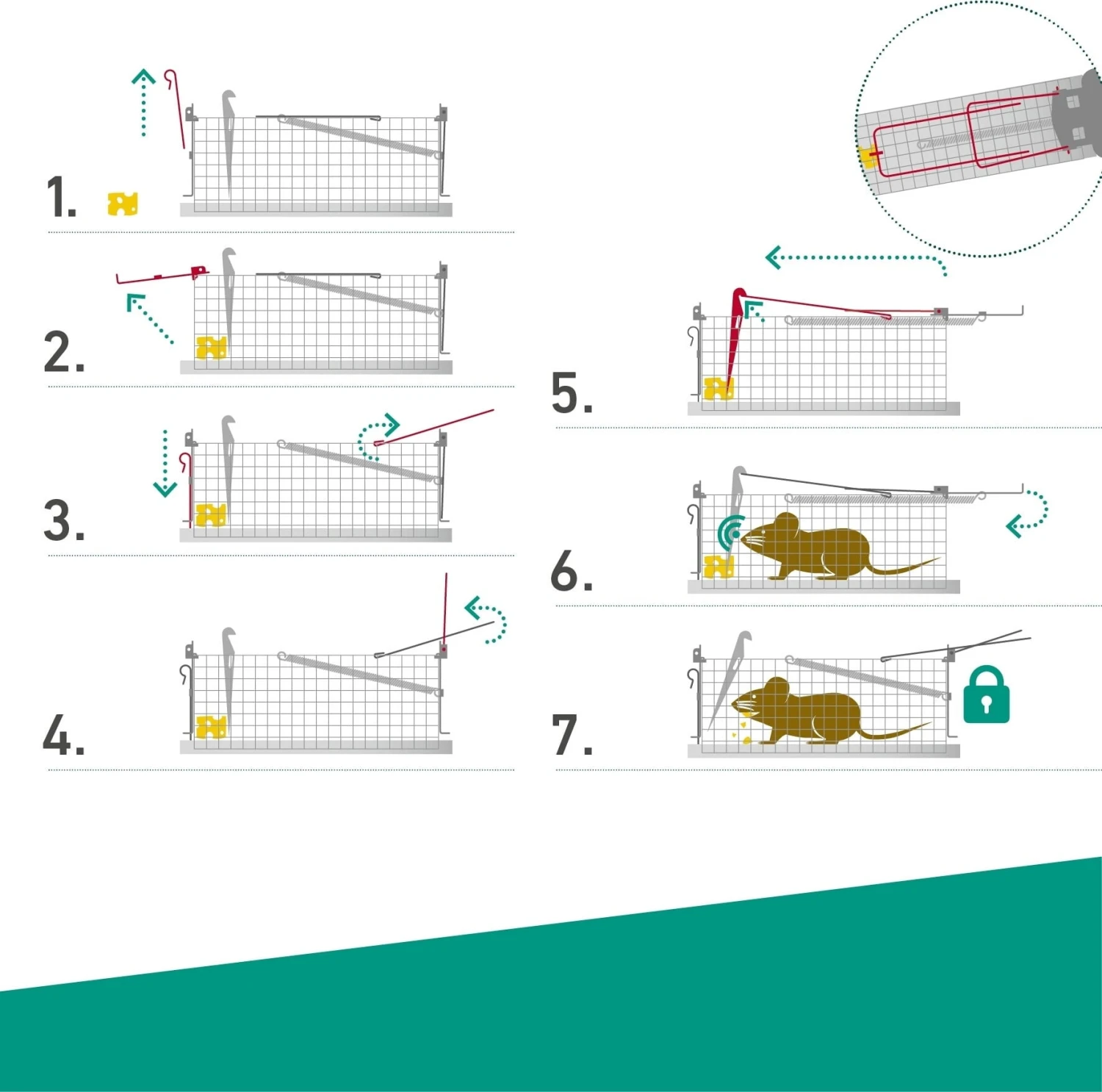 1.

2.

3.

4.

5.

6.

7.